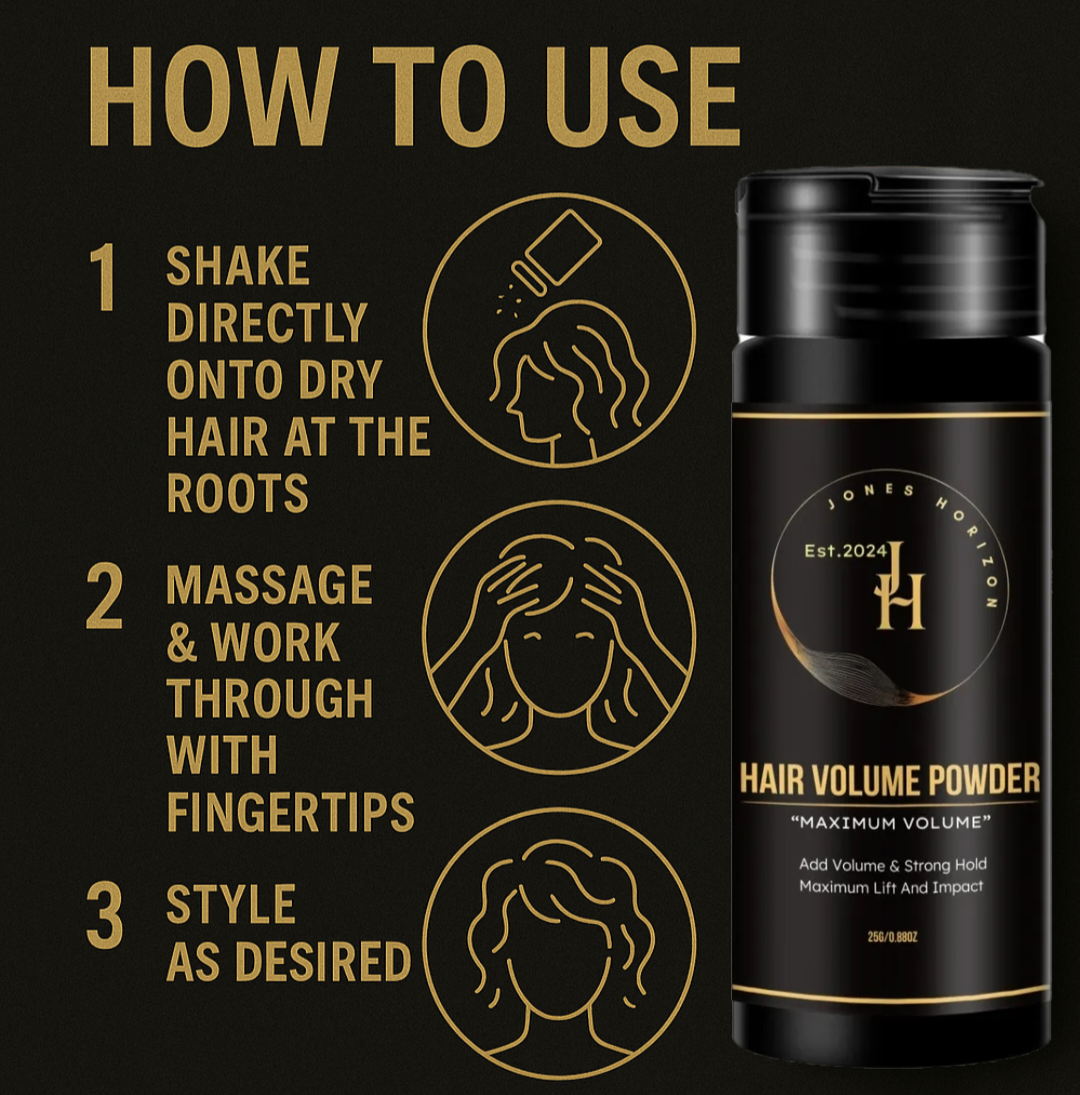 HOW TO USE

1 SHAKE DIRECTLY ONTO DRY HAIR AT THE ROOTS

2 MASSAGE & WORK THROUGH WITH FINGERTIPS

3 STYLE AS DESIRED

JONES HORIZON
Est.2024
JH

HAIR VOLUME POWDER
"MAXIMUM VOLUME"
Add Volume & Strong Hold
Maximum Lift And Impact
25G/0.88OZ